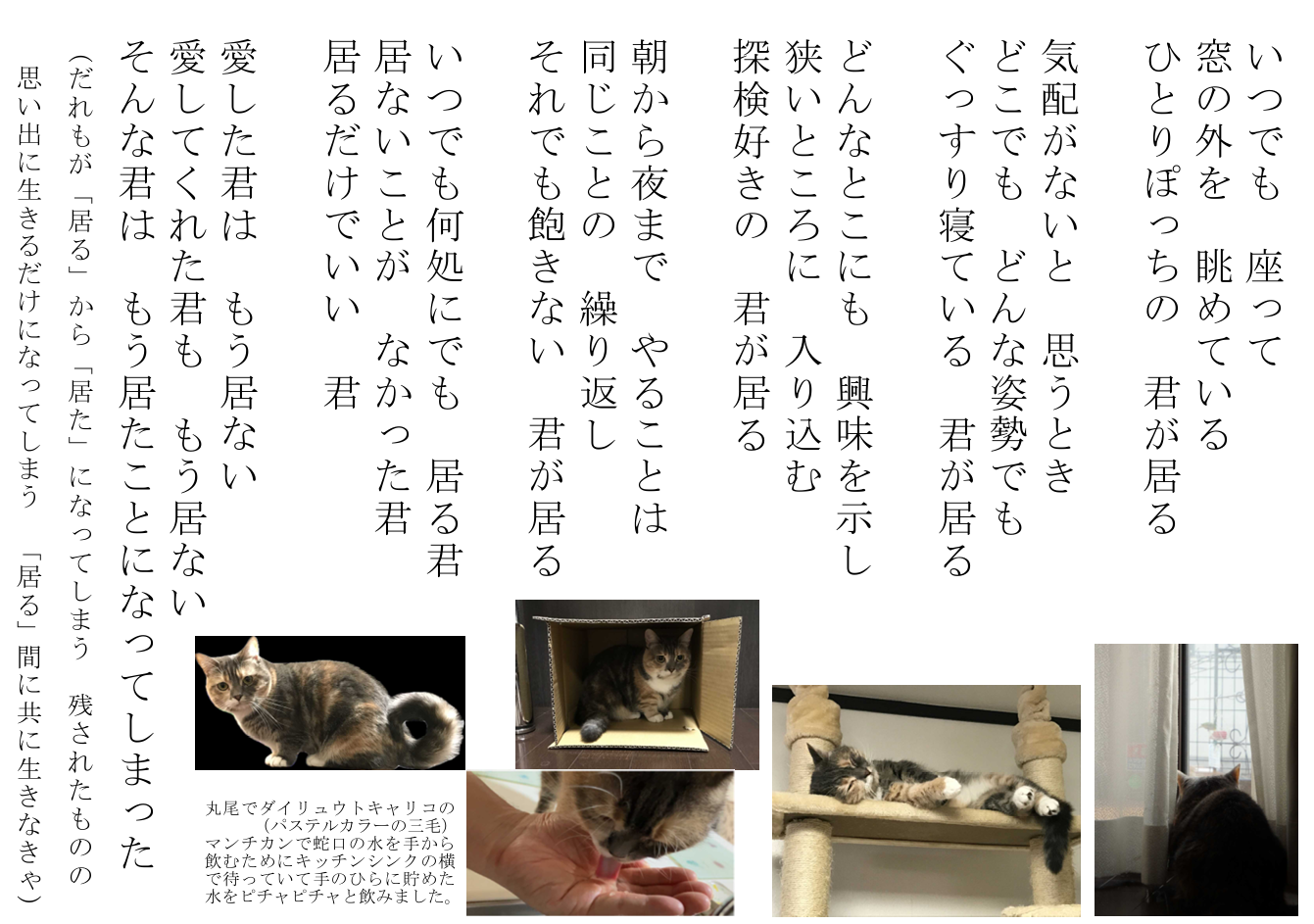 いつでも　座って
窓の外を　眺めている
ひとりぽっちの　君が居る

気配がないと　思うとき
どこでも　どんな姿勢でも
ぐっすり寝ている　君が居る

どんなとこにも　興味を示し
狭いところに　入り込む
探検好きの　君が居る

朝から夜まで　やることは
同じことの　繰り返し
それでも飽きない　君が居る

いつでも何処にでも　居る君
居ないことが　なかった君
居るだけでいい　君

愛した君は　もう居ない
愛してくれた君も　もう居ない
そんな君は　もう居たことになってしまった

（だれもが「居る」から「居た」になってしまう　残されたものの
思い出に生きるだけになってしまう　「居る」間に共に生きなきゃ）

丸尾でダイリュウトキャリコの
（パステルカラーの三毛）
マンチカンで蛇口の水を手から
飲むためにキッチンシンクの横
で待っていて手のひらに貯めた
水をピチャピチャと飲みました。